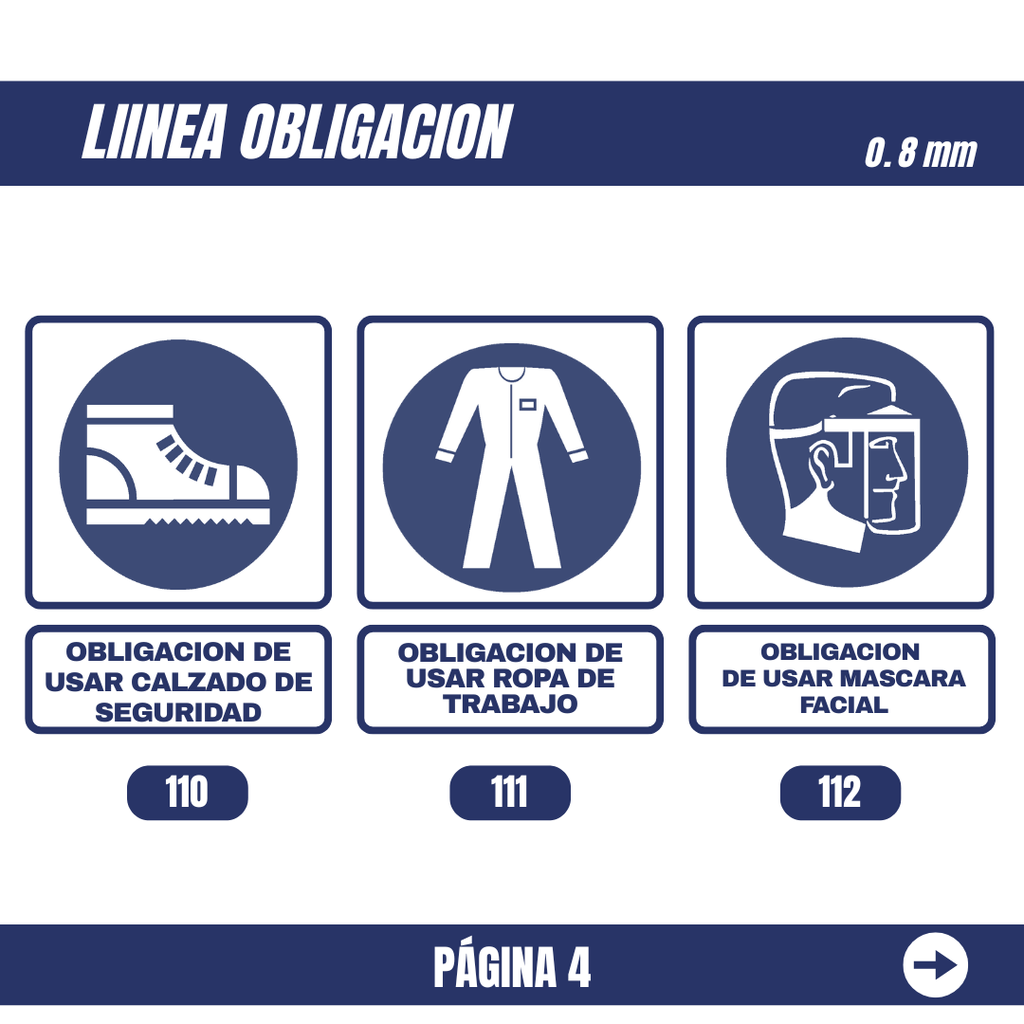 LIINEA OBLIGACION

0. 8 mm

OBLIGACION DE USAR CALZADO DE SEGURIDAD

110

OBLIGACION DE USAR ROPA DE TRABAJO

111

OBLIGACION DE USAR MASCARA FACIAL

112

PÁGINA 4